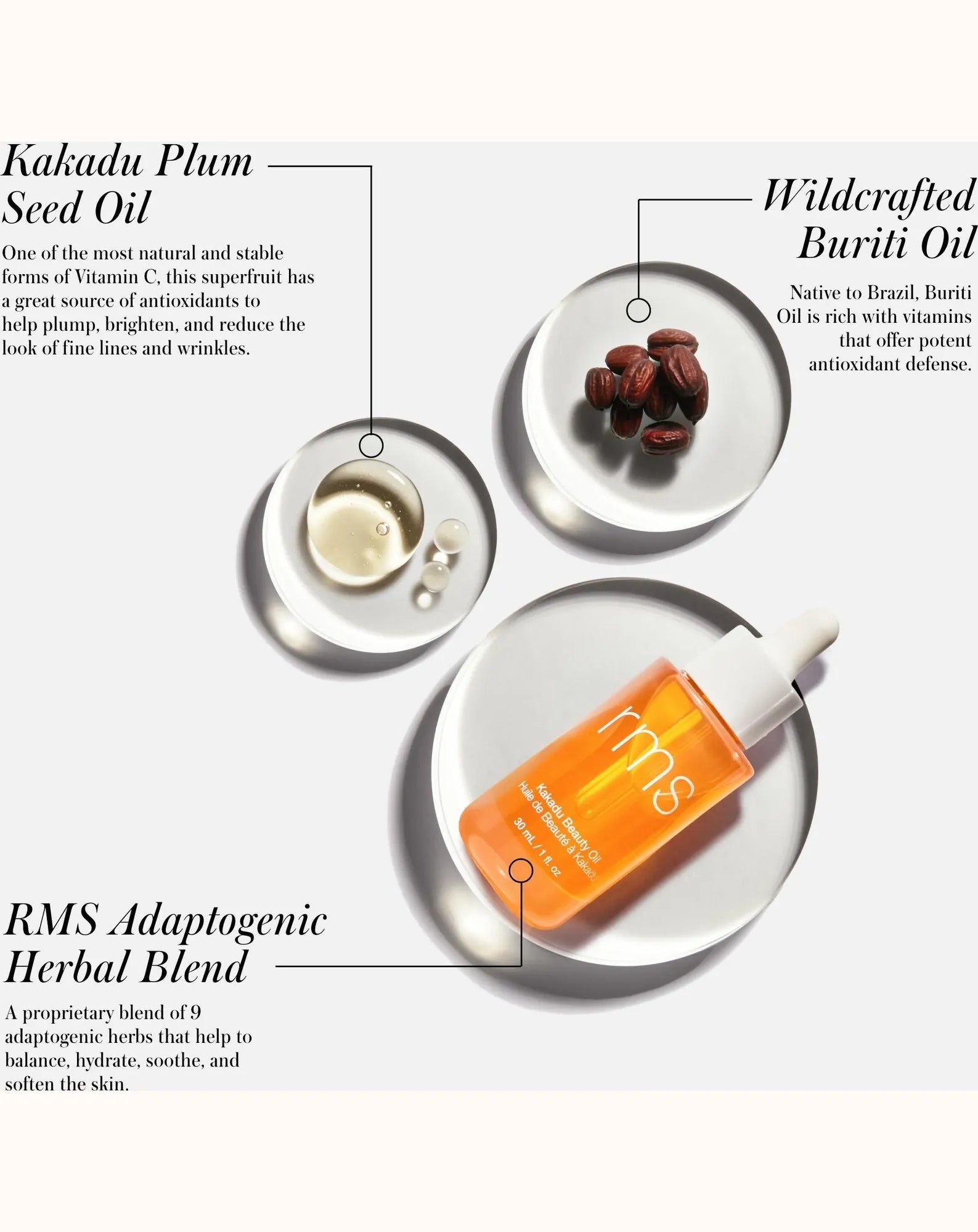 Kakadu Plum Seed Oil

One of the most natural and stable forms of Vitamin C, this superfruit has a great source of antioxidants to help plump, brighten, and reduce the look of fine lines and wrinkles.

Wildcrafted Buriti Oil

Native to Brazil, Buriti Oil is rich with vitamins that offer potent antioxidant defense.

rms

Kakadu Beauty Oil
Huile de Beauté à Kakadu
30 mL / 1 fl. oz

RMS Adaptogenic Herbal Blend

A proprietary blend of 9 adaptogenic herbs that help to balance, hydrate, soothe, and soften the skin.